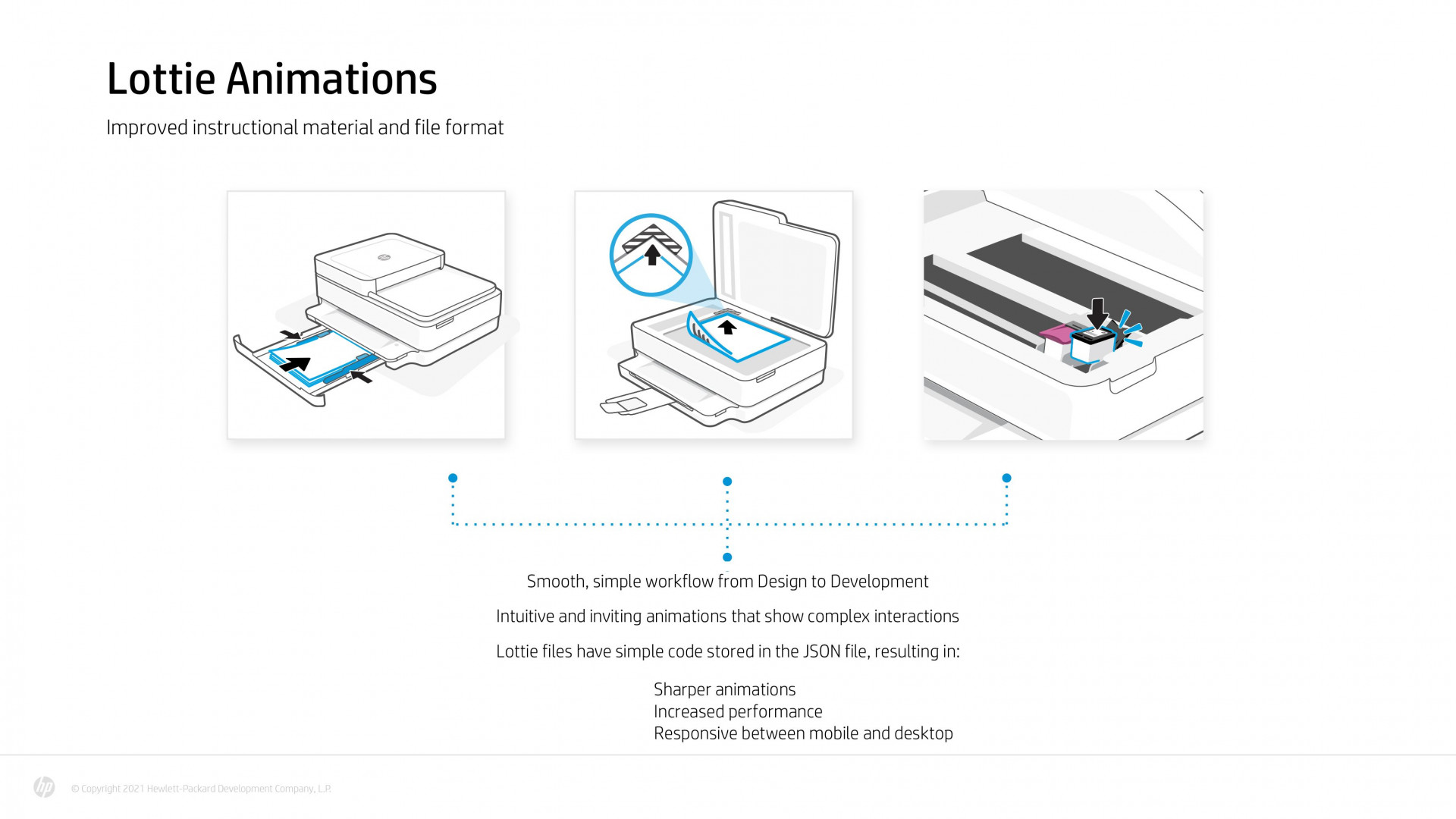 Lottie Animations

Improved instructional material and file format

Smooth, simple workflow from Design to Development

Intuitive and inviting animations that show complex interactions

Lottie files have simple code stored in the JSON file, resulting in:

Sharper animations
Increased performance
Responsive between mobile and desktop

hp

© Copyright 2021 Hewlett-Packard Development Company, L.P.